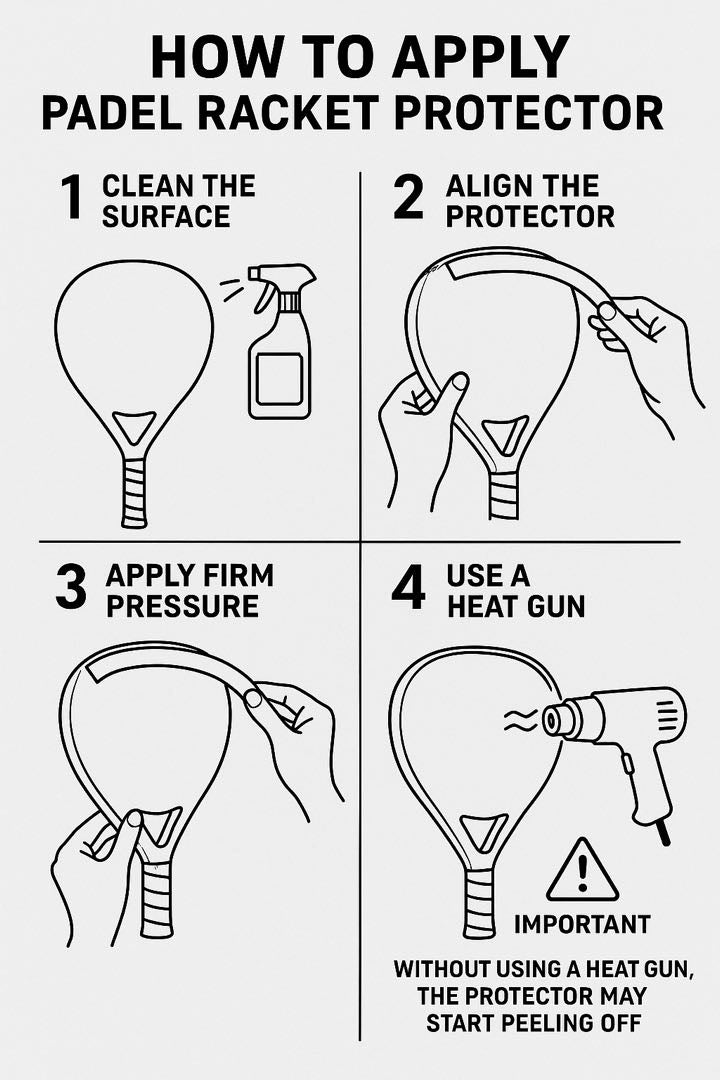 HOW TO APPLY
PADEL RACKET PROTECTOR

1 CLEAN THE SURFACE

2 ALIGN THE PROTECTOR

3 APPLY FIRM PRESSURE

4 USE A HEAT GUN

IMPORTANT

WITHOUT USING A HEAT GUN, THE PROTECTOR MAY START PEELING OFF